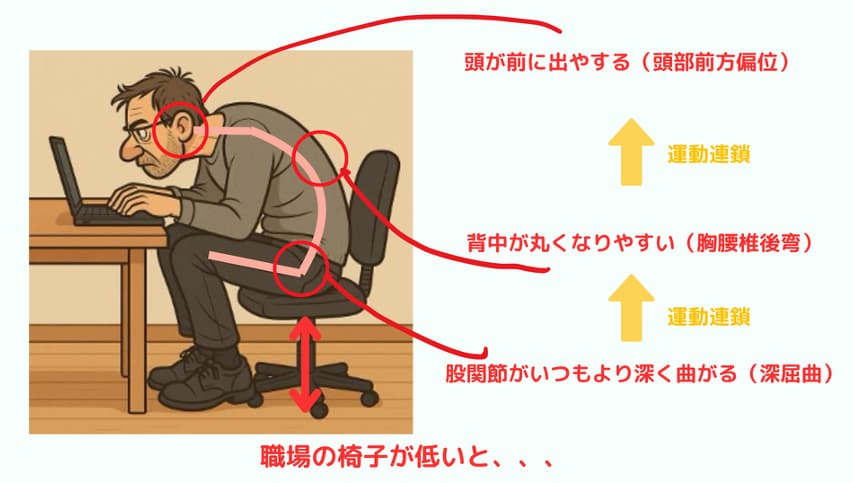 頭が前に出やする（頭部前方偏位）

運動連鎖

背中が丸くなりやすい（胸腰椎後弯）

運動連鎖

股関節がいつもより深く曲がる（深屈曲）

職場の椅子が低いと、、、